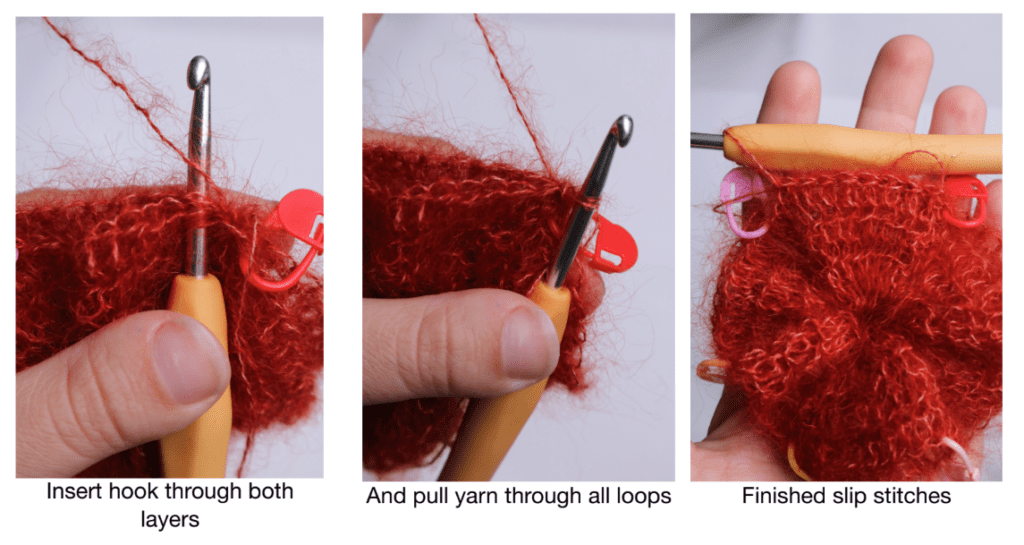 Insert hook through both layers

And pull yarn through all loops

Finished slip stitches